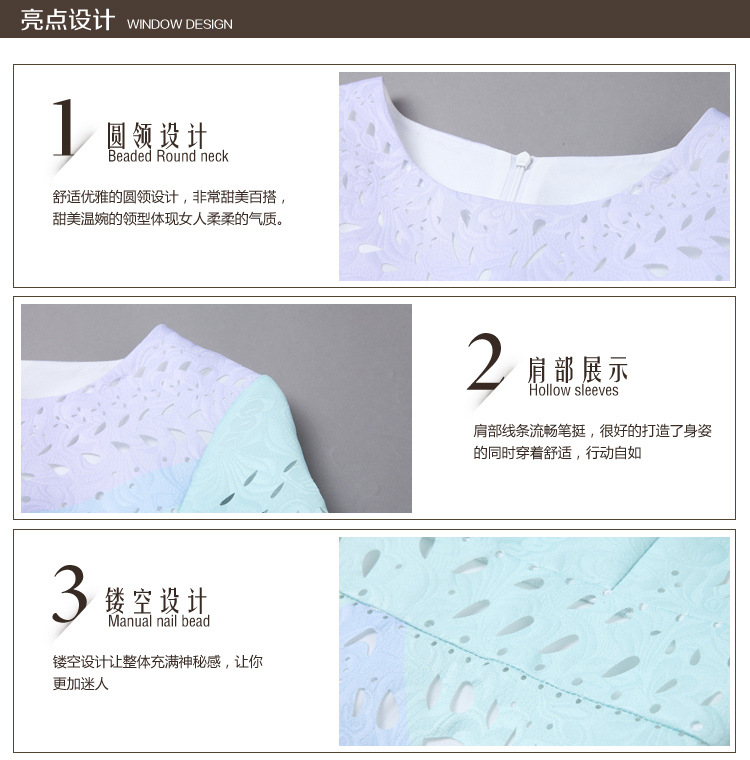 亮点设计 WINDOW DESIGN

1 圆领设计
Beaded Round neck

舒适优雅的圆领设计，非常甜美百搭，甜美温婉的领型体现女人柔柔的气质。

2 肩部展示
Hollow sleeves

肩部线条流畅笔挺，很好的打造了身姿的同时穿着舒适，行动自如

3 镂空设计
Manual nail bead

镂空设计让整体充满神秘感，让你更加迷人